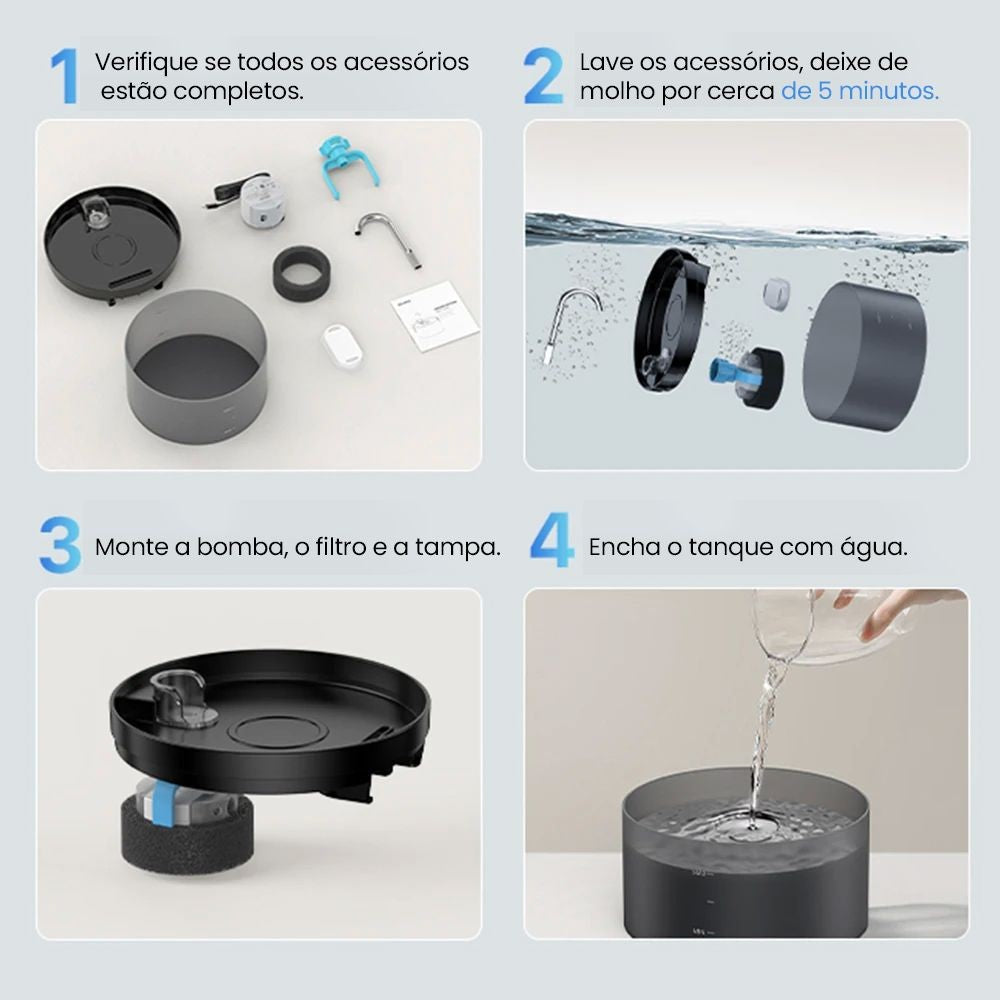 1 Verifique se todos os acessórios estão completos.

2 Lave os acessórios, deixe de molho por cerca de 5 minutos.

3 Monte a bomba, o filtro e a tampa.

4 Encha o tanque com água.