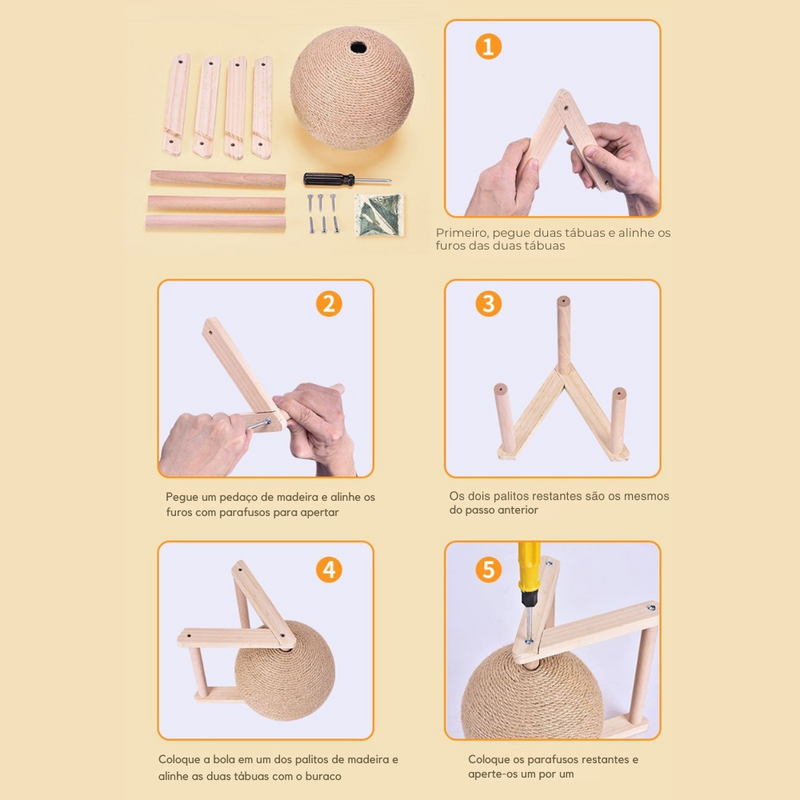 1

Primeiro, pegue duas tábuas e alinhe os furos das duas tábuas

2

Pegue um pedaço de madeira e alinhe os furos com parafusos para apertar

3

Os dois palitos restantes são os mesmos do passo anterior

4

Coloque a bola em um dos palitos de madeira e alinhe as duas tábuas com o buraco

5

Coloque os parafusos restantes e aperte-os um por um